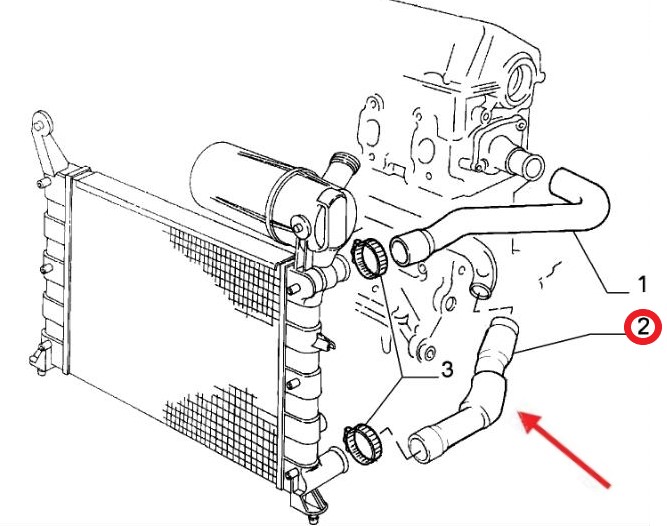 1
2
3