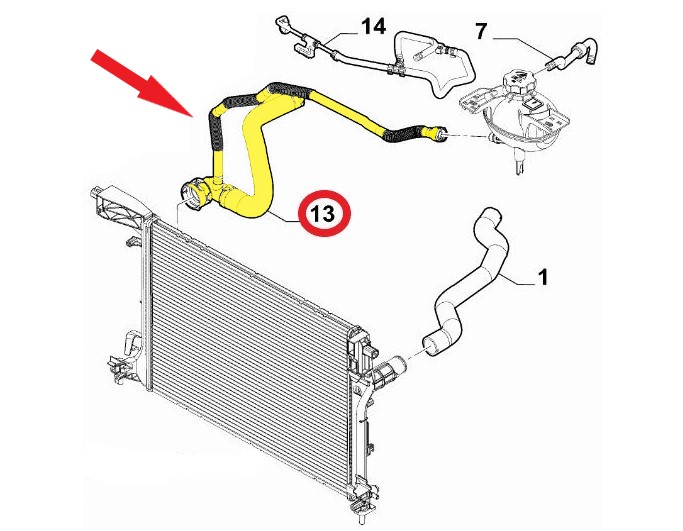 14
7
13
1