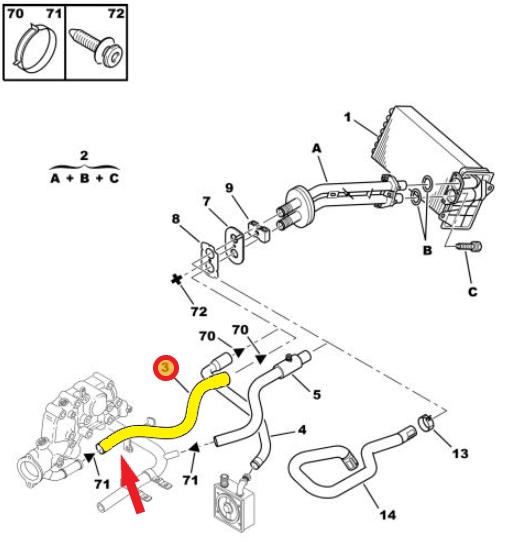 70 71 72

2
A + B + C

1
A
9
7
8
B
C
72
70
70
3
5
4
13
71
71
14