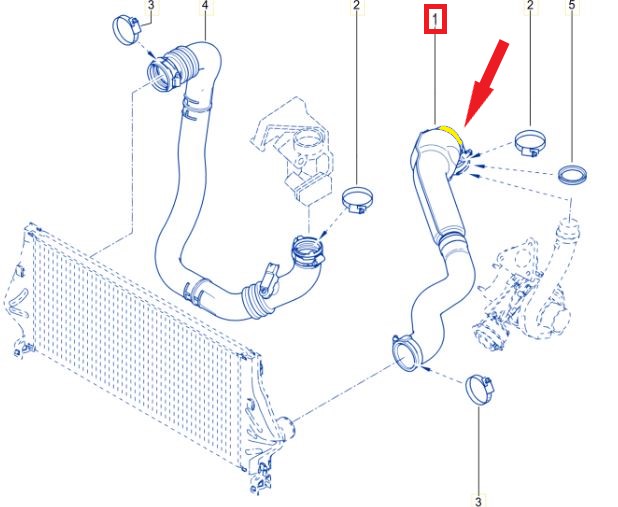 3
4
2
1
2
5
3