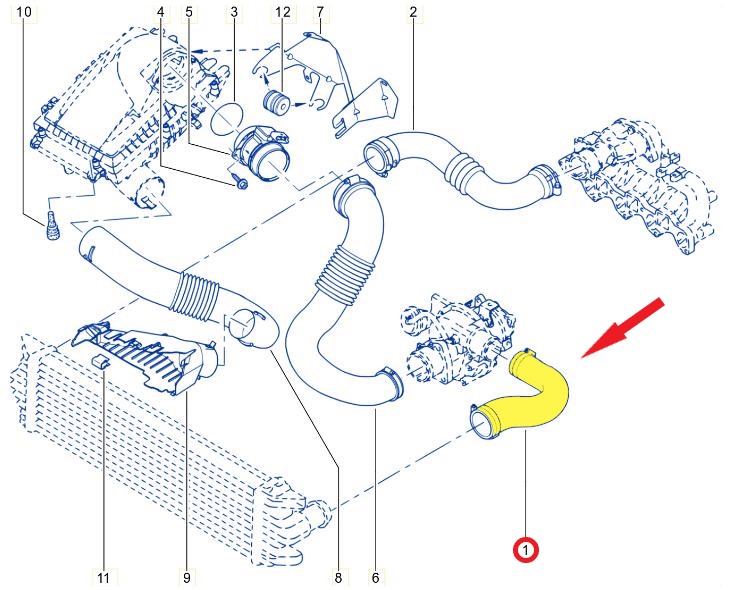 10
4
5
3
12
7
2
11
9
8
6
1