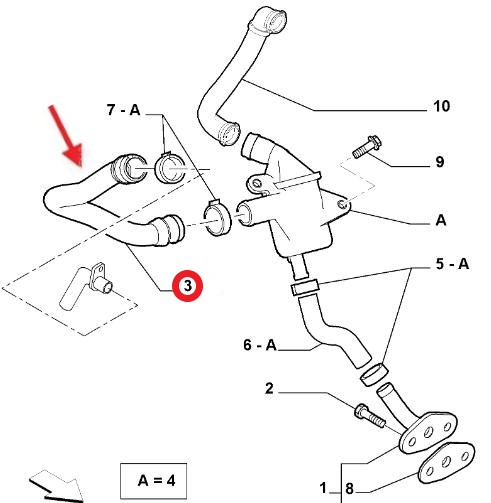 7 - A

10

9

A

5 - A

3

6 - A

2

A = 4

1

8