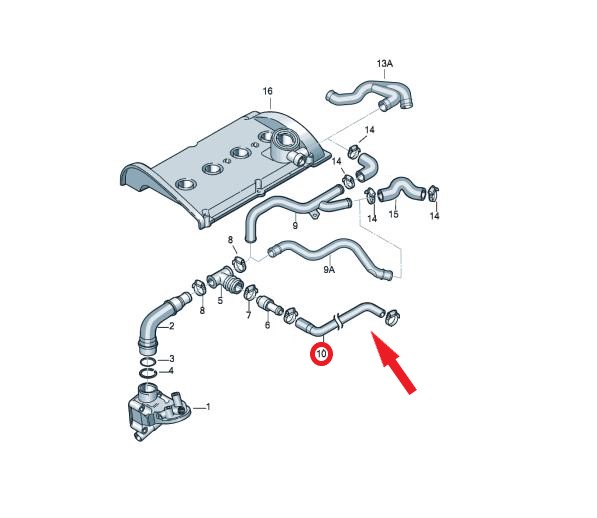 13A
16
14
14
14
15
14
9
8
9A
8
5
7
6
2
10
3
4
1