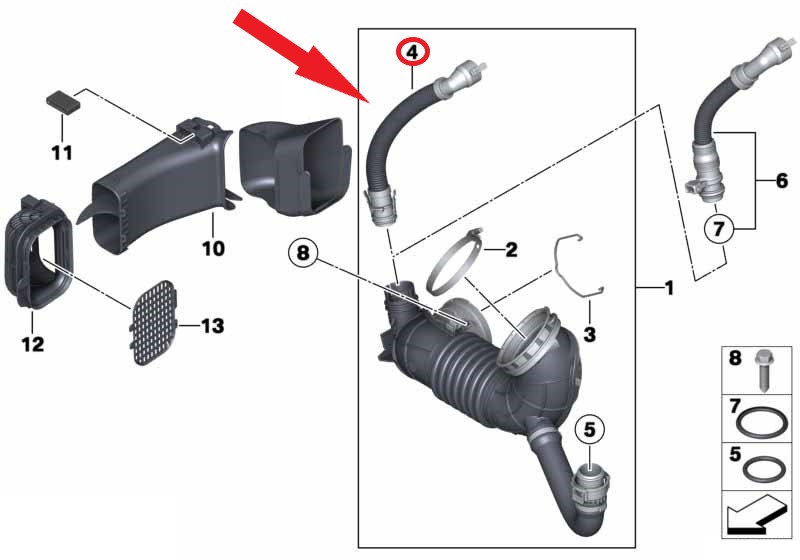 4
11
10
12
13
8
2
3
1
6
7
5
8
7
5