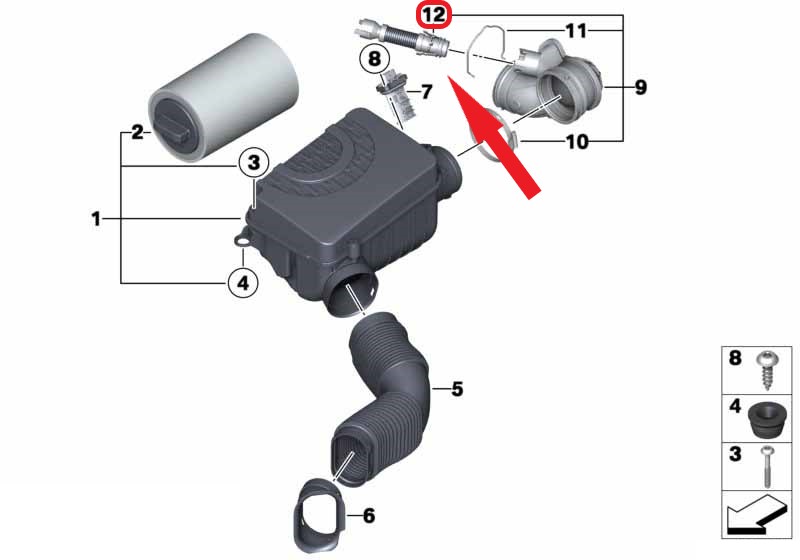 12
11
8
7
9
10
2
3
1
4
5
6
8
4
3