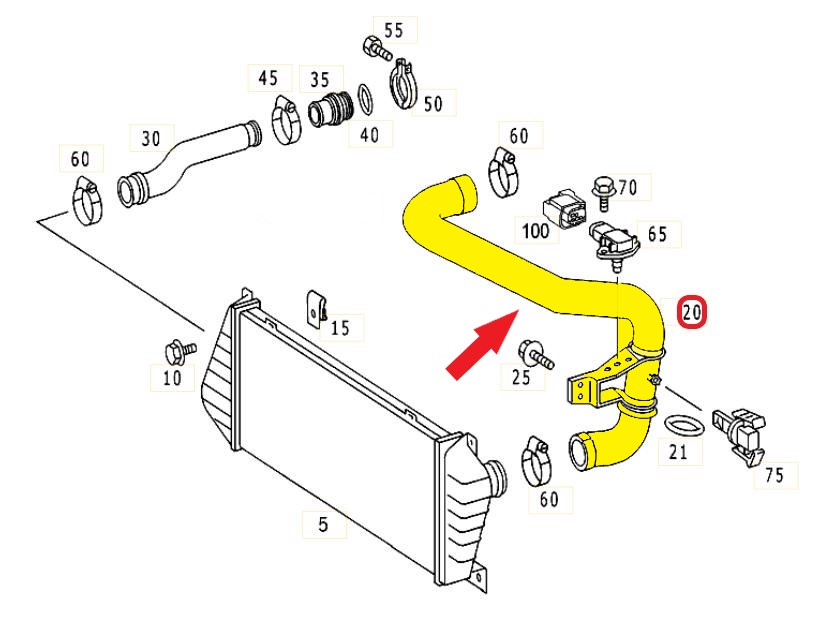 55
45
35
50
40
30
60
60
70
100
65
20
15
10
25
21
75
60
5