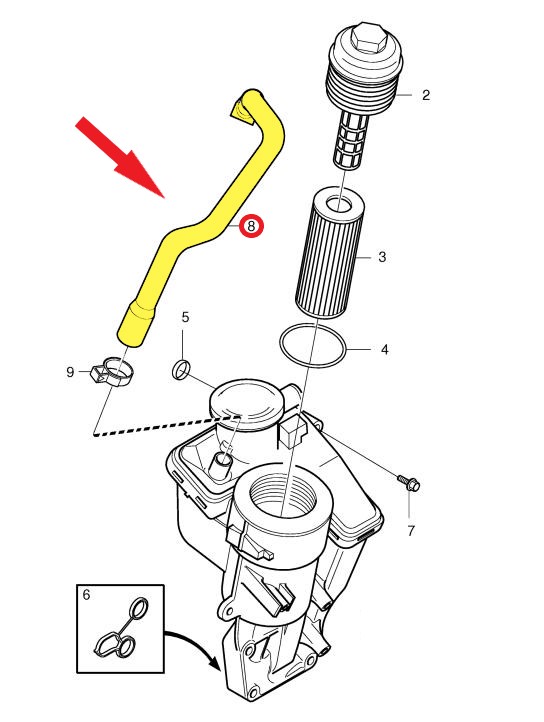 2
8
3
5
4
9
7
6