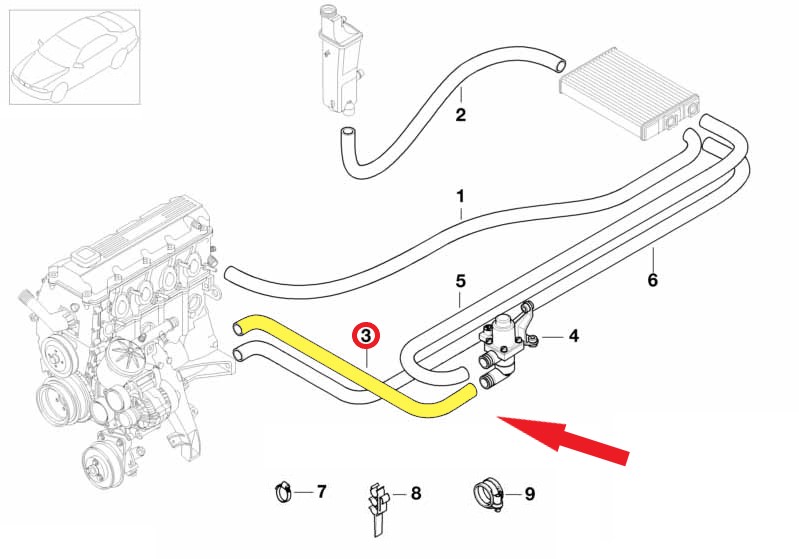 2
1
5
6
3
4
7
8
9