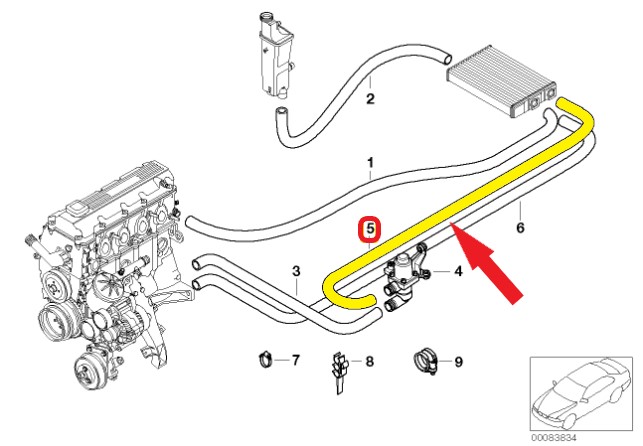 2
1
5
6
3
4
7
8
9
00083834