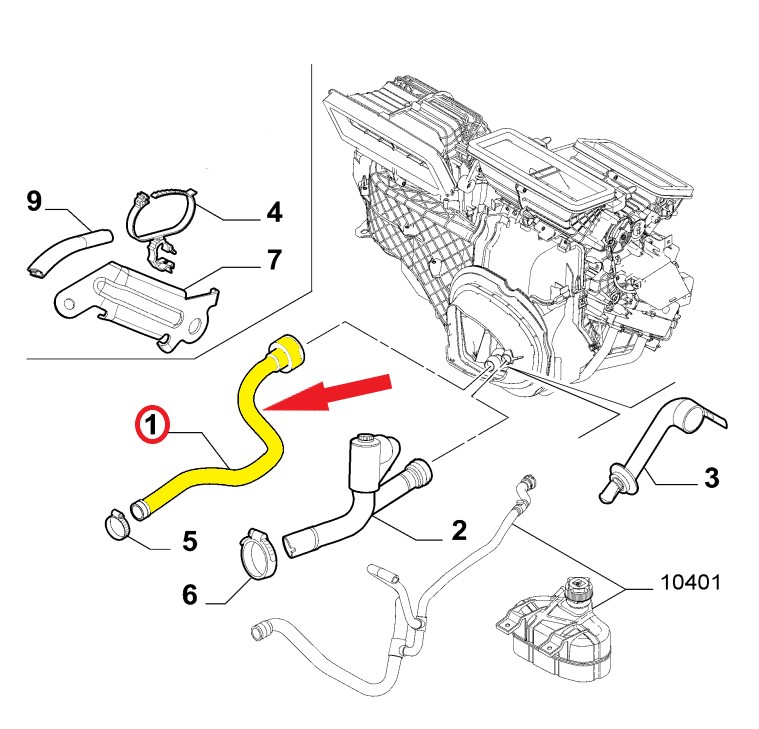 9
4
7
1
3
5
2
6
10401