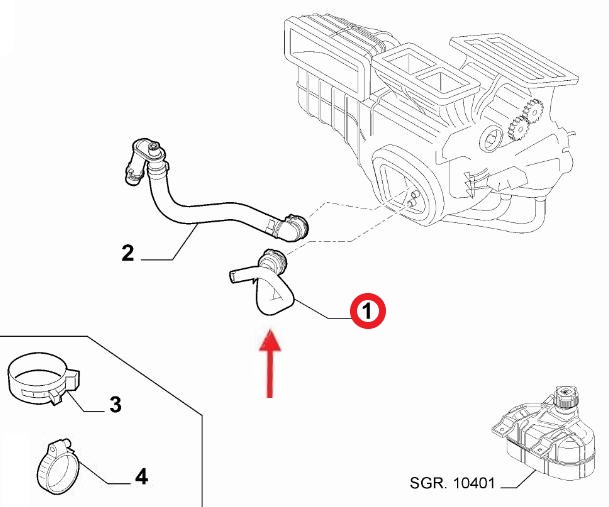 2

1

3

4

SGR. 10401