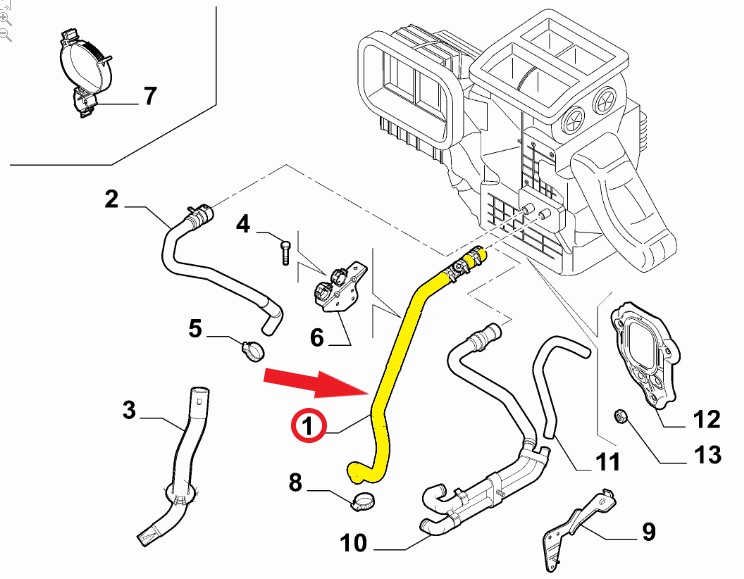 7
2
4
5
6
3
1
8
10
11
12
13
9