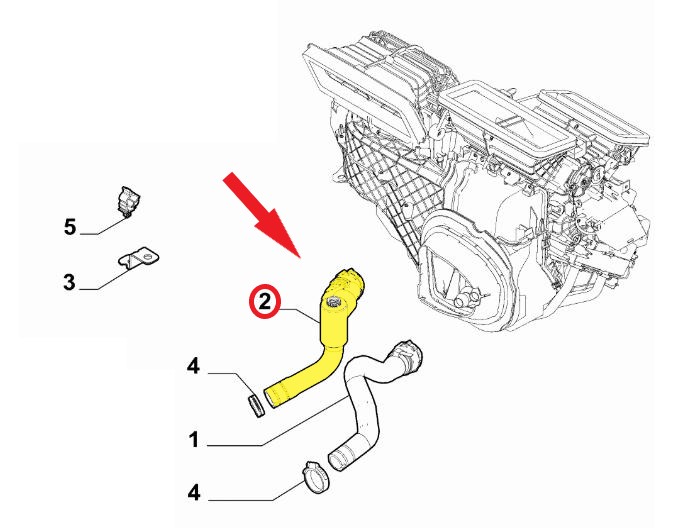 5

3

2

4

1

4