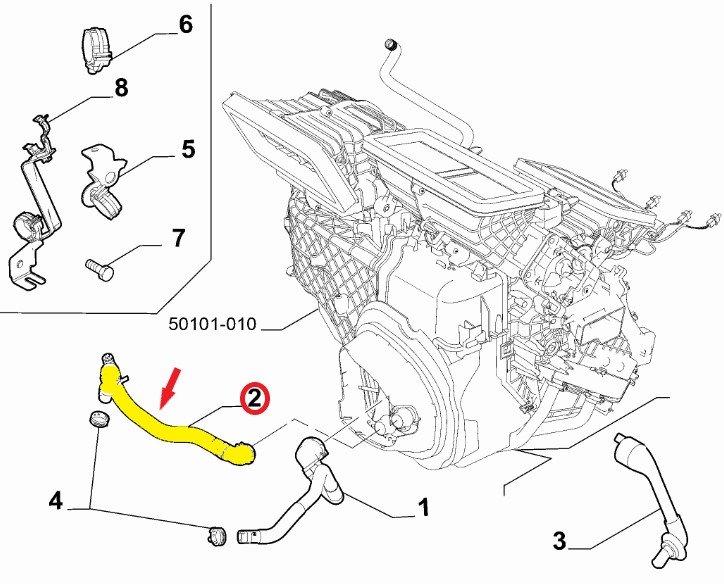 6
8
5
7
50101-010
2
4
1
3