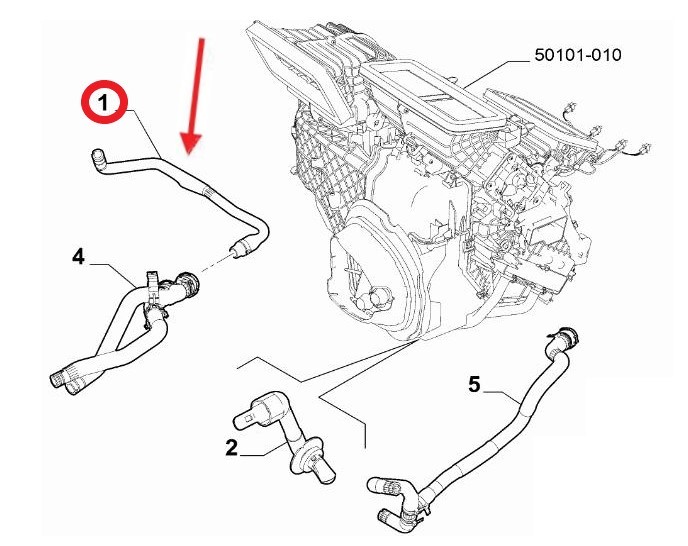 50101-010

1

4

5

2