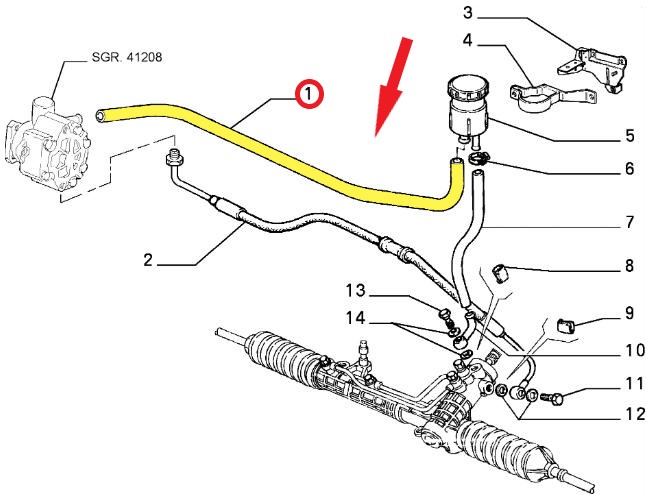 SGR. 41208

1

2

3

4

5

6

7

8

9

10

11

12

13

14