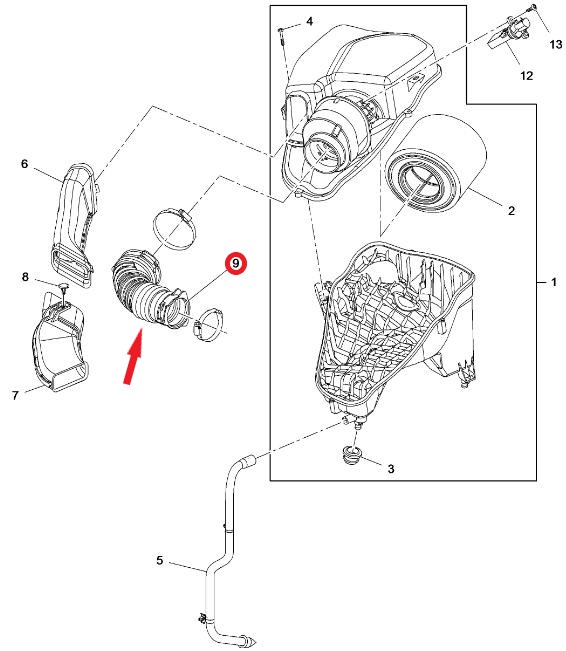 4
13
12
6
2
9
8
1
7
3
5