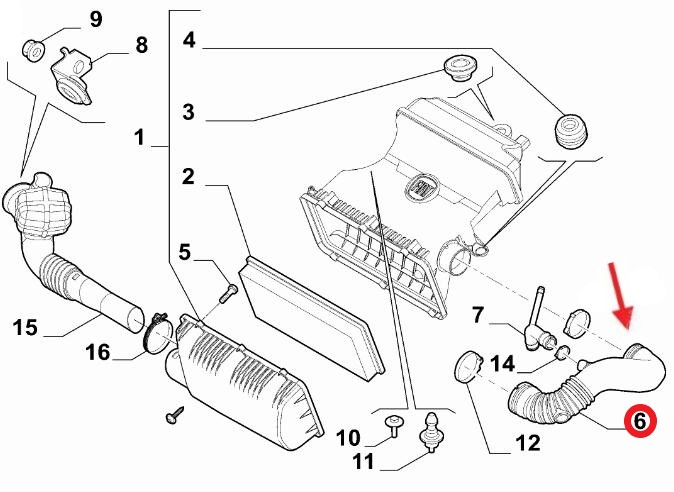 9
8
4
3
1
2
5
15
16
7
14
10
11
12
6