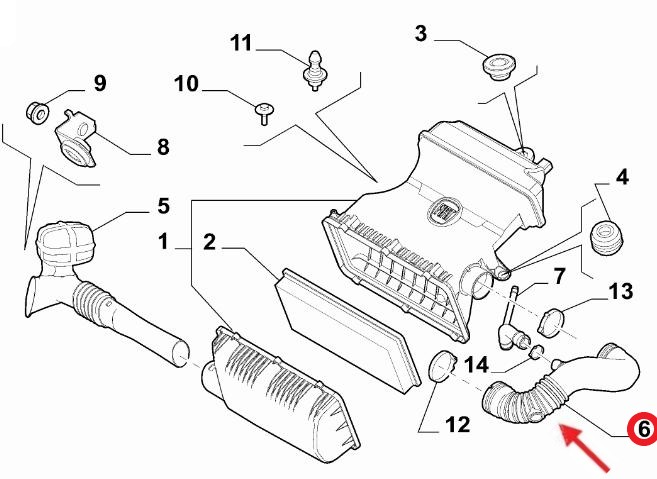 11
3
9
10
8
4
5
1
2
7
13
14
12
6