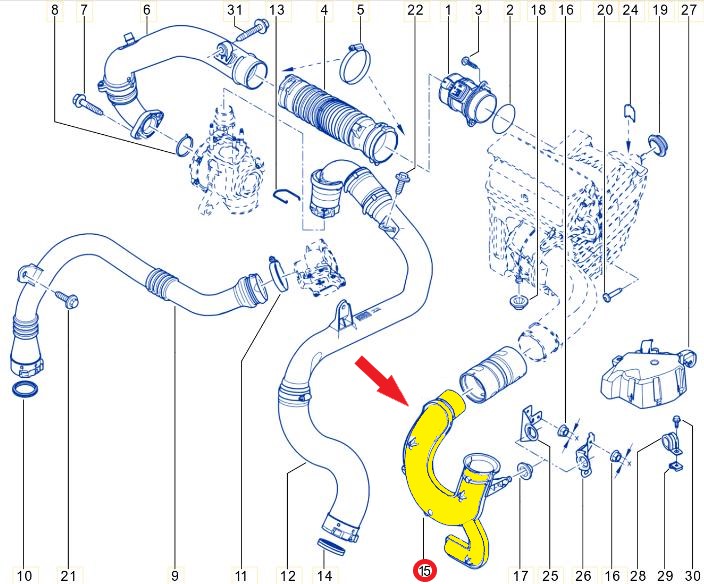 8 7 6 31 13 4 5 22 1 3 2 18 16 20 24 19 27

10 21 9 11 12 14 15 17 25 26 16 28 29 30