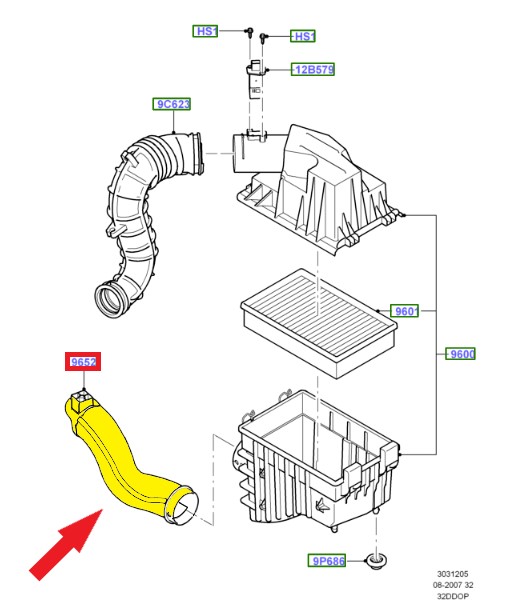 HS1
HS1
12B579
9C623
9601
9600
9652
9P686
3031205
08-2007 32
32DDOP