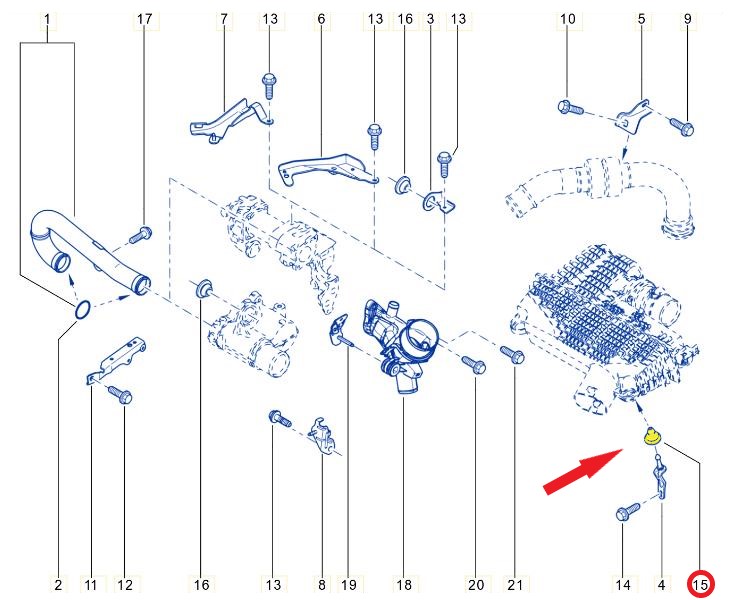 1
17
7
13
6
13
16
3
13
10
5
9
2
11
12
16
13
8
19
18
20
21
14
4
15