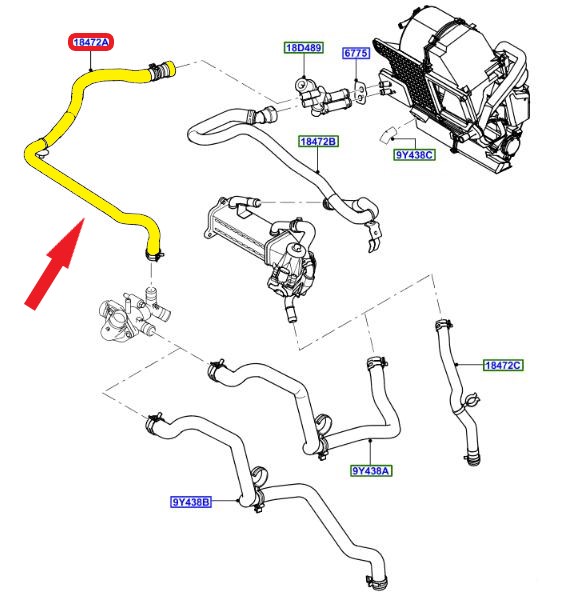 18472A

18D489

6775

18472B

9Y438C

18472C

9Y438A

9Y438B