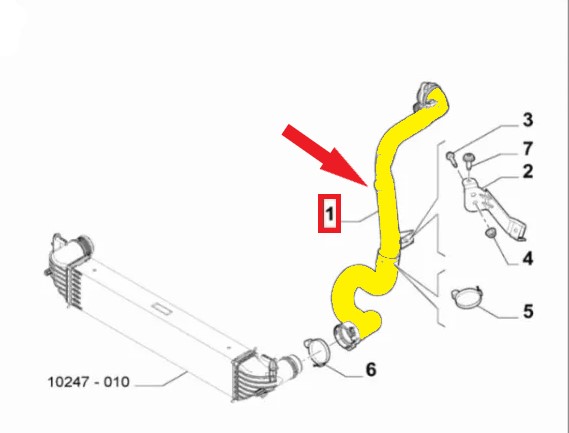 3
7
2
1
4
5
6
10247 - 010