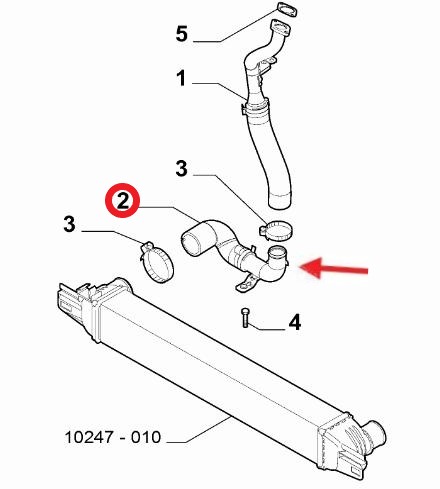 5

1

3

2

3

4

10247 - 010