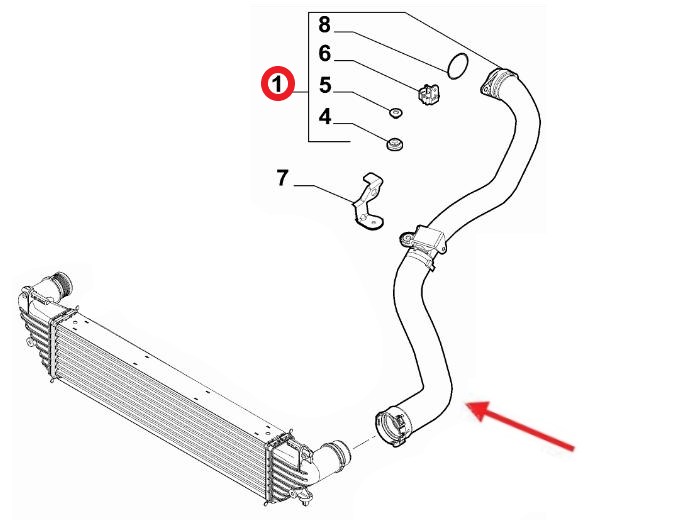 8
6
1
5
4
7