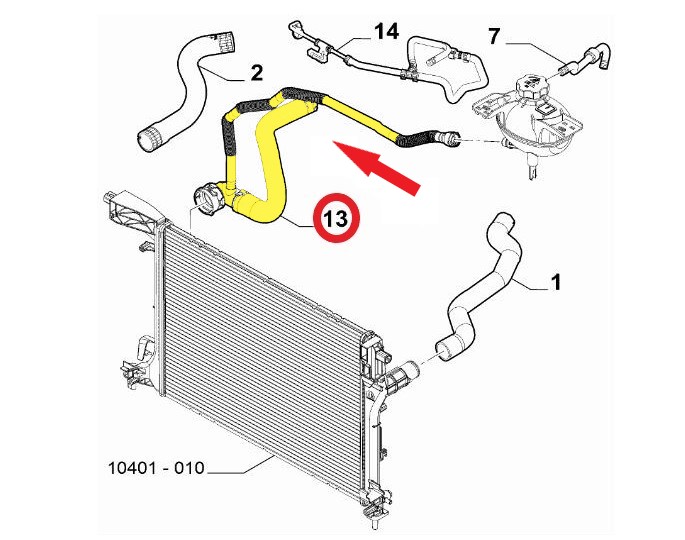 14
7
2
13
1
10401 - 010