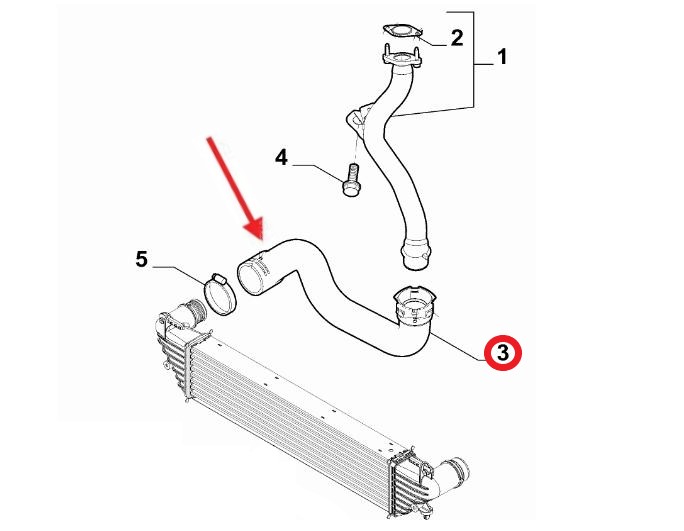 2
1
4
5
3