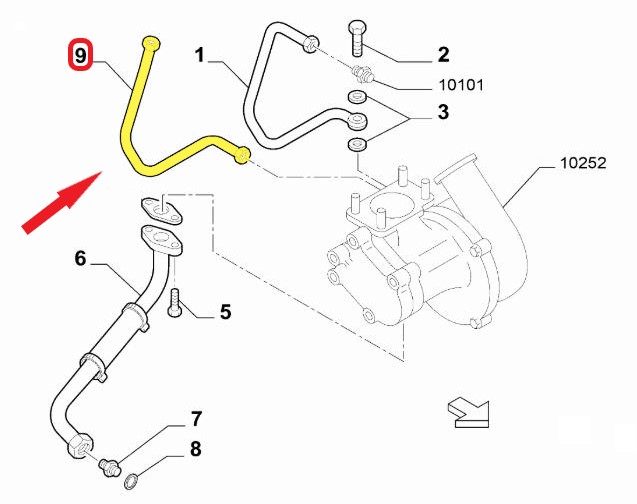 9
1
2
10101
3
10252
6
5
7
8