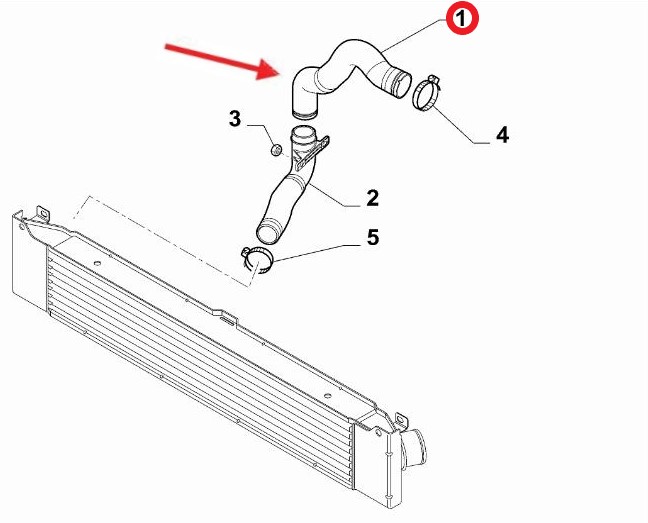 1
3
4
2
5