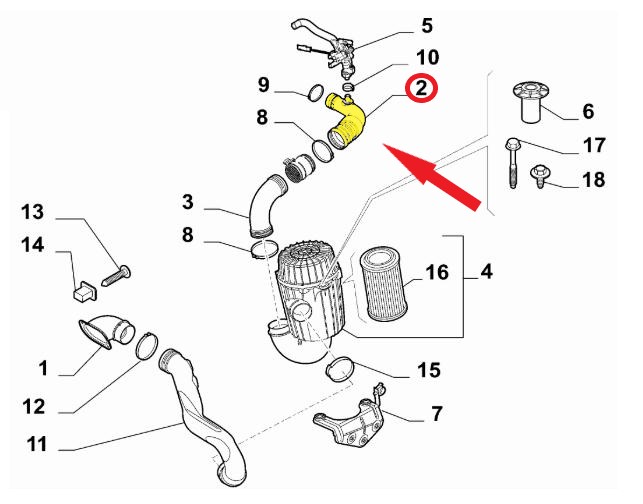 5
10
9
2
8
6
17
18
3
13
8
14
16
4
1
15
12
7
11