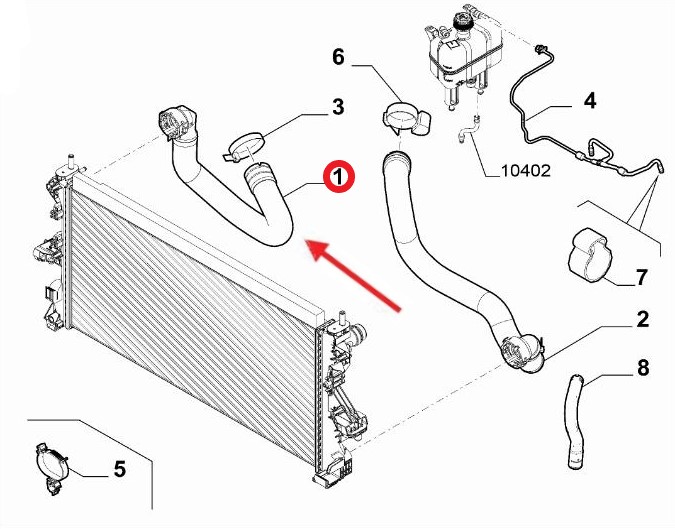 6
3
4
1
10402
7
2
8
5