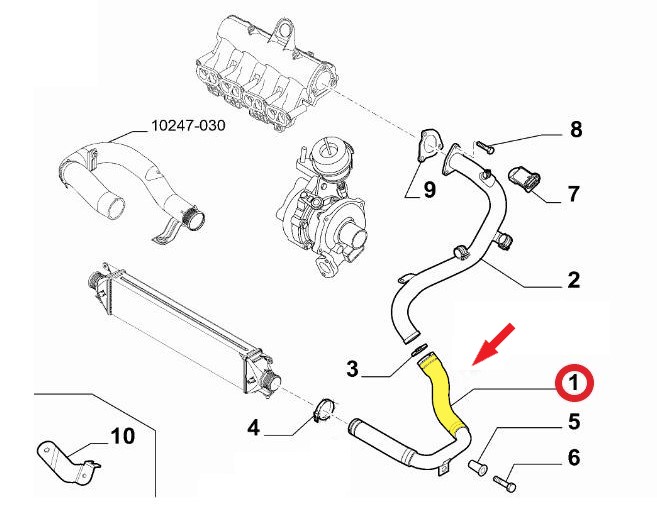 10247-030
8
9
7
2
3
1
4
5
10
6