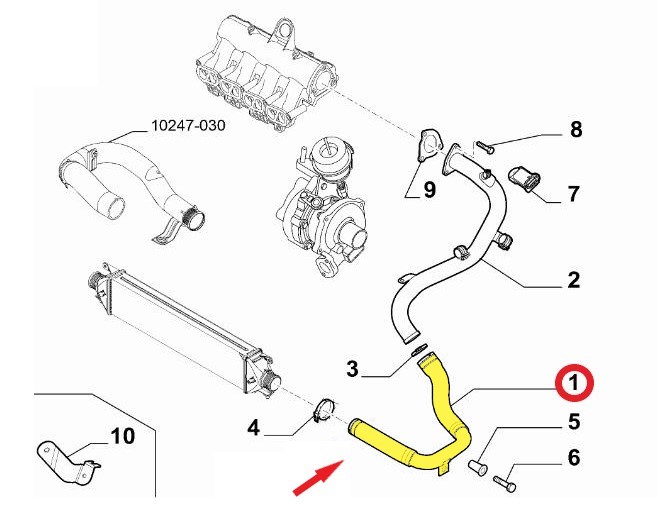 10247-030

8

9

7

2

3

1

4

5

10

6