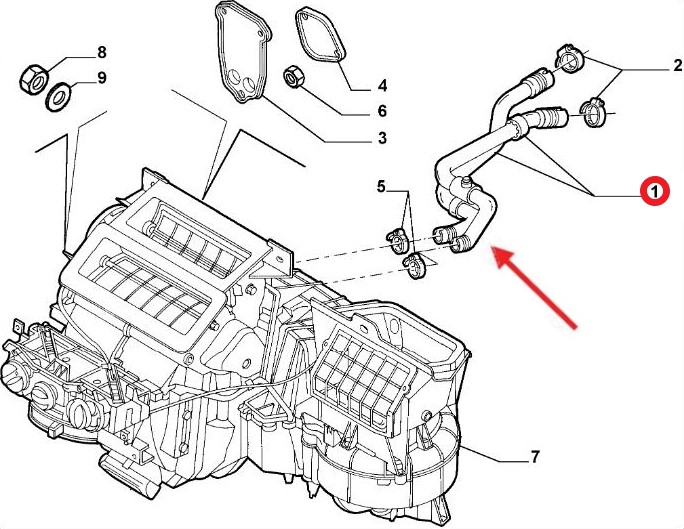 8
9
4
6
3
2
1
5
7