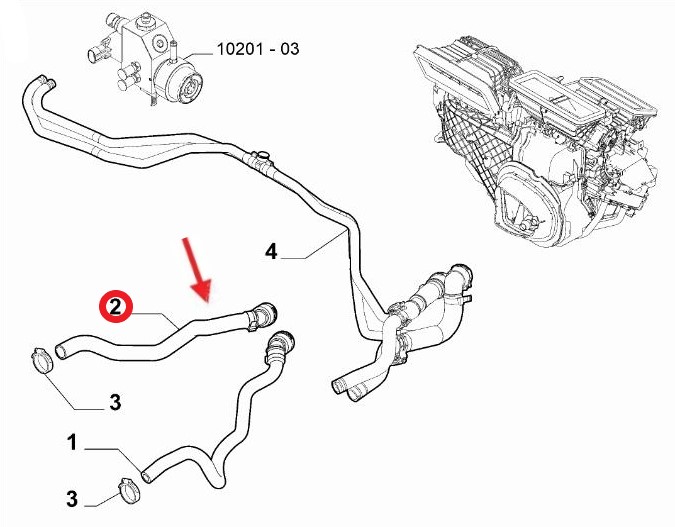 10201 - 03

4

2

3

1

3