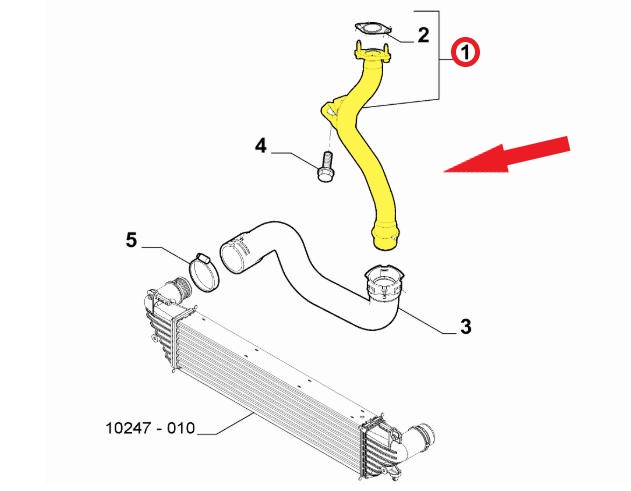 2
1
4
5
3
10247 - 010