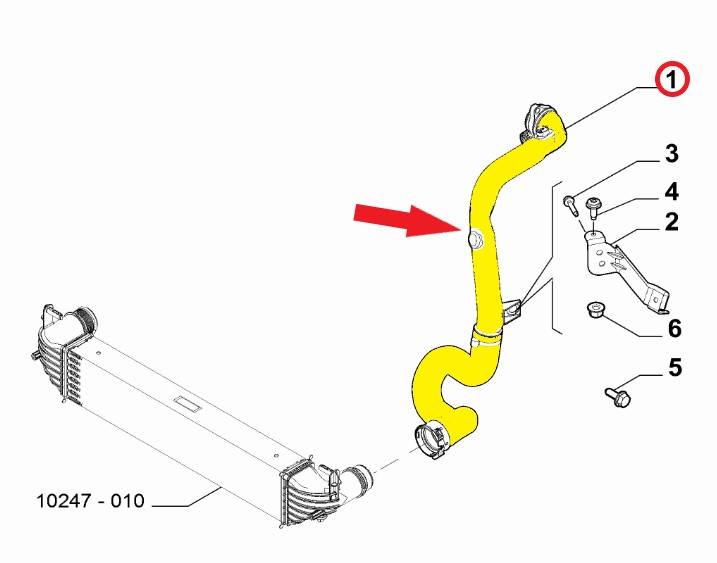 1
3
4
2
6
5
10247 - 010