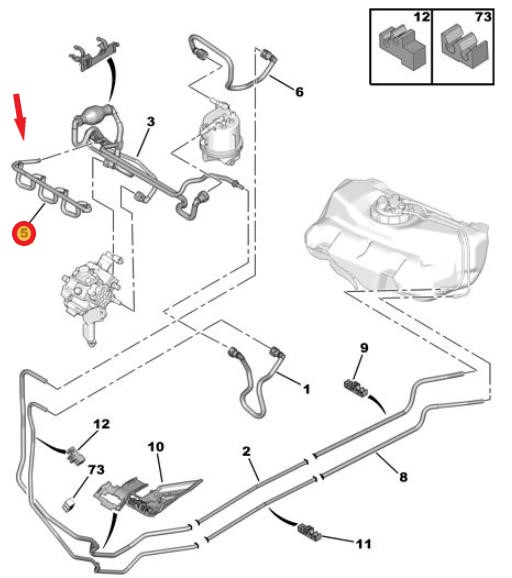 12
73
6
3
5
9
1
12
10
2
8
73
11