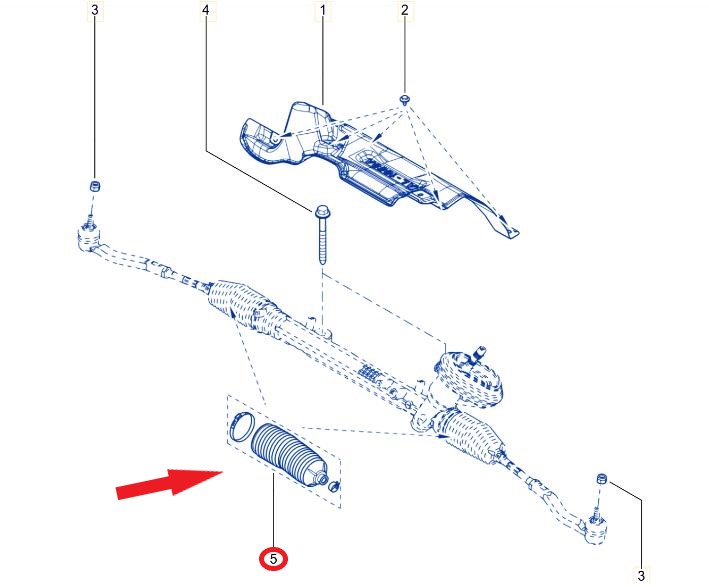 3
4
1
2
5
3