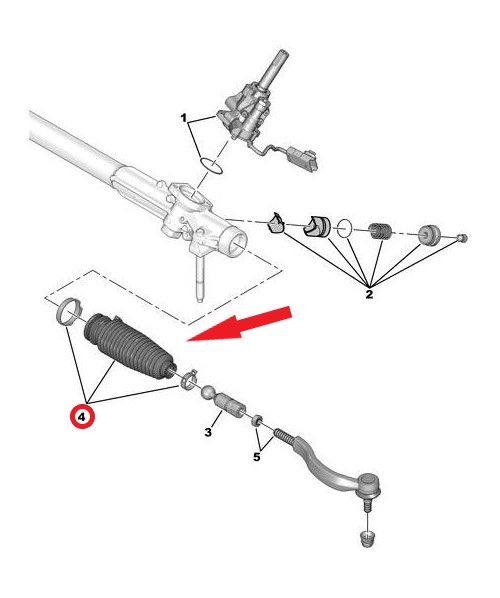 1
2
4
3
5