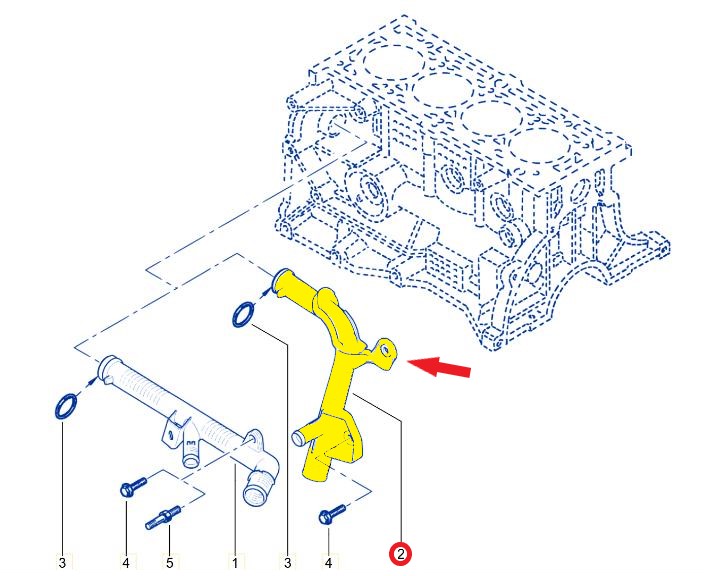 3 4 5 1 3 4 2