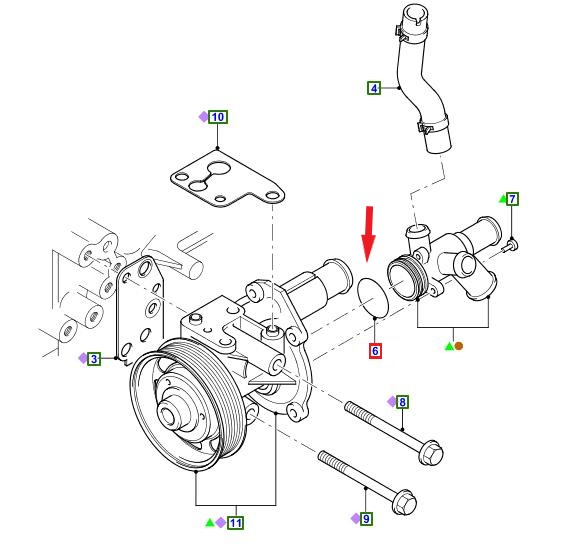 4
10
7
3
6
8
9
11