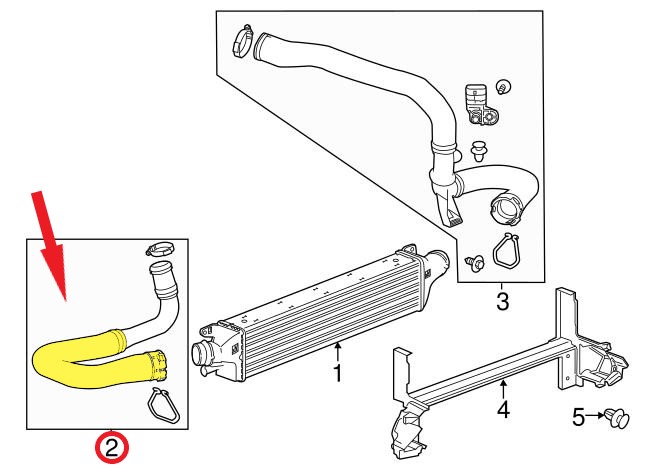 3
1
4
5
2