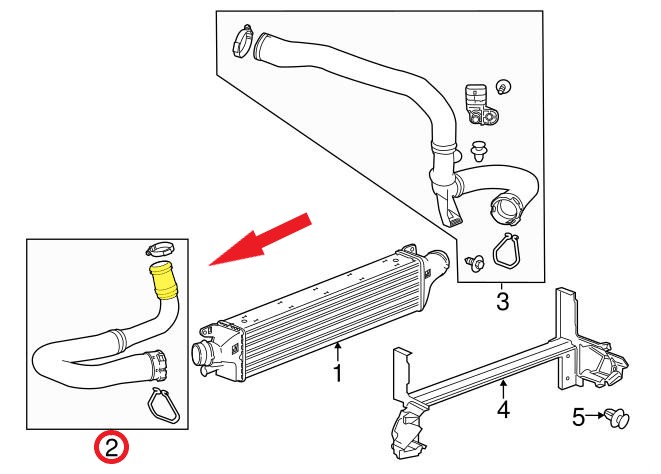 3

1

4

5

2