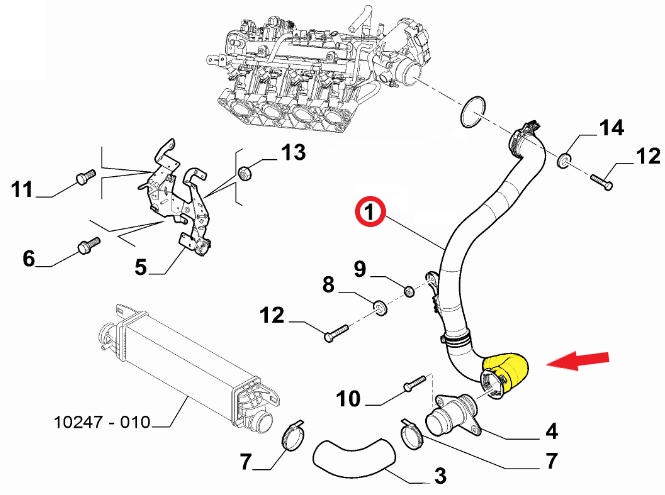 14
12
13
11
1
6
5
9
8
12
10
10247 - 010
4
7
7
3